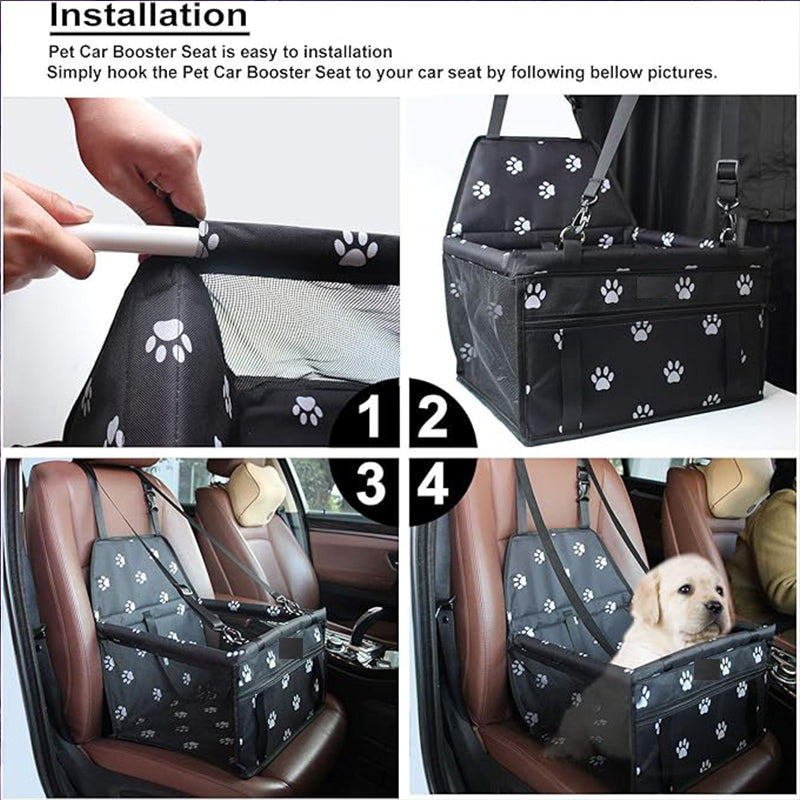 Installation

Pet Car Booster Seat is easy to installation
Simply hook the Pet Car Booster Seat to your car seat by following bellow pictures.

1 2
3 4