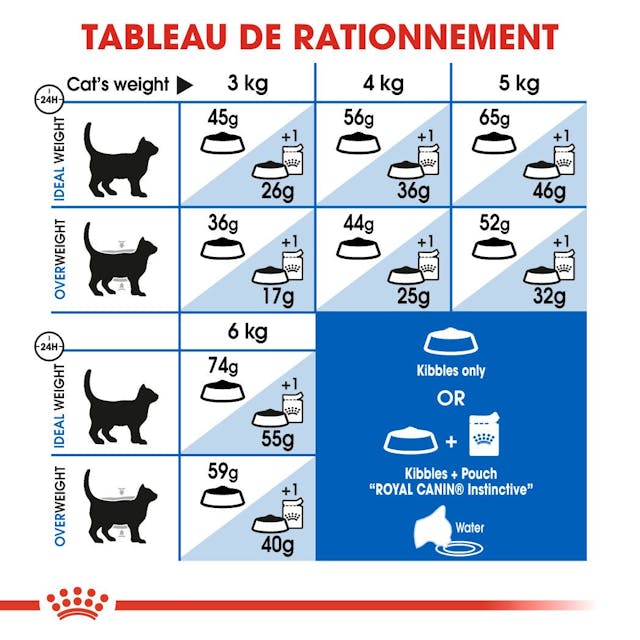 TABLEAU DE RATIONNEMENT

| 24H Cat's weight ▶ | 3 kg | 4 kg | 5 kg |
|---|---|---|---|
| IDEAL WEIGHT | 45g +1 26g | 56g +1 36g | 65g +1 46g |
| OVERWEIGHT | 36g +1 17g | 44g +1 25g | 52g +1 32g |

| 24H | 6 kg |
|---|---|
| IDEAL WEIGHT | 74g +1 55g |
| OVERWEIGHT | 59g +1 40g |

Kibbles only

OR

+

Kibbles + Pouch "ROYAL CANIN® Instinctive"

Water