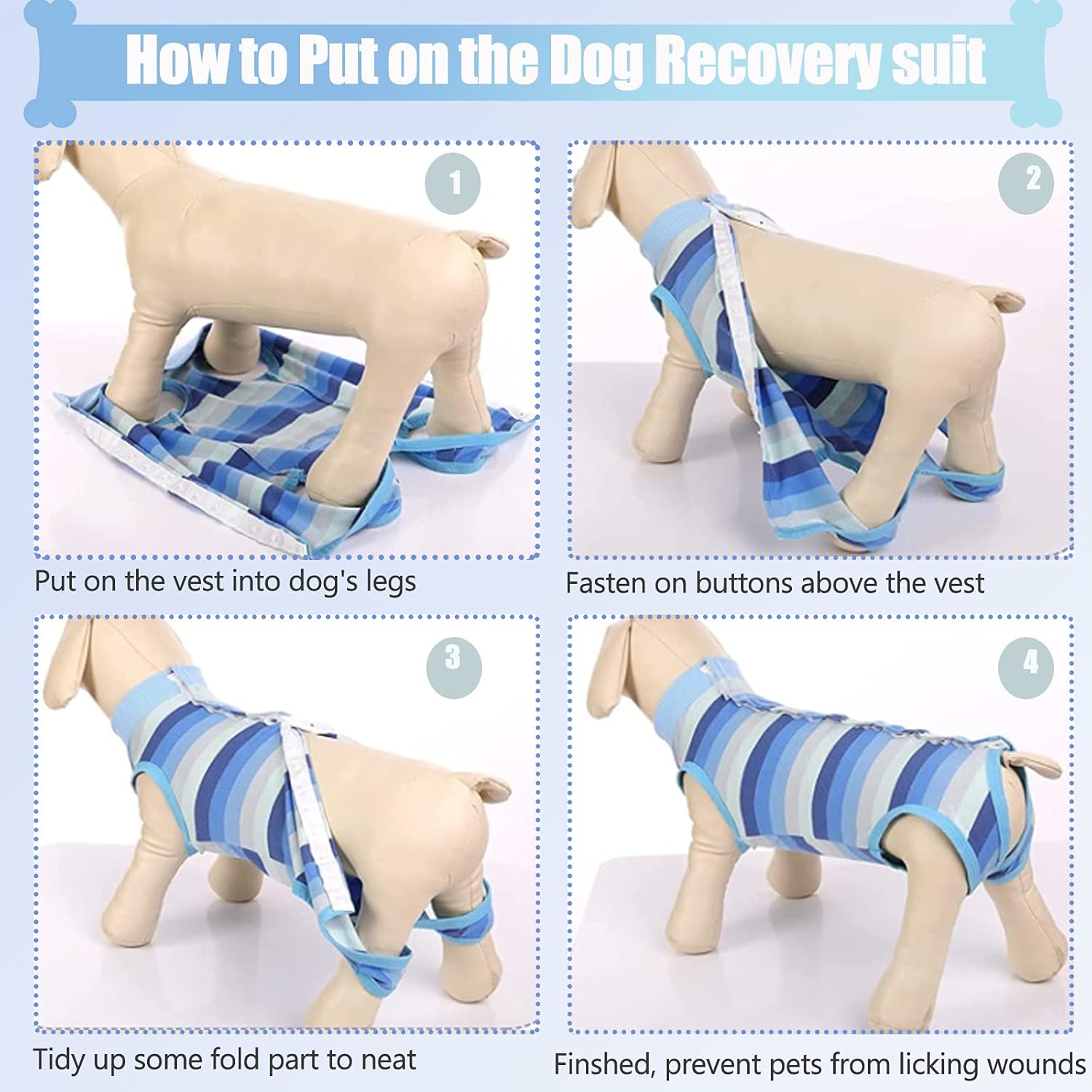 How to Put on the Dog Recovery suit

1

Put on the vest into dog's legs

2

Fasten on buttons above the vest

3

Tidy up some fold part to neat

4

Finshed, prevent pets from licking wounds