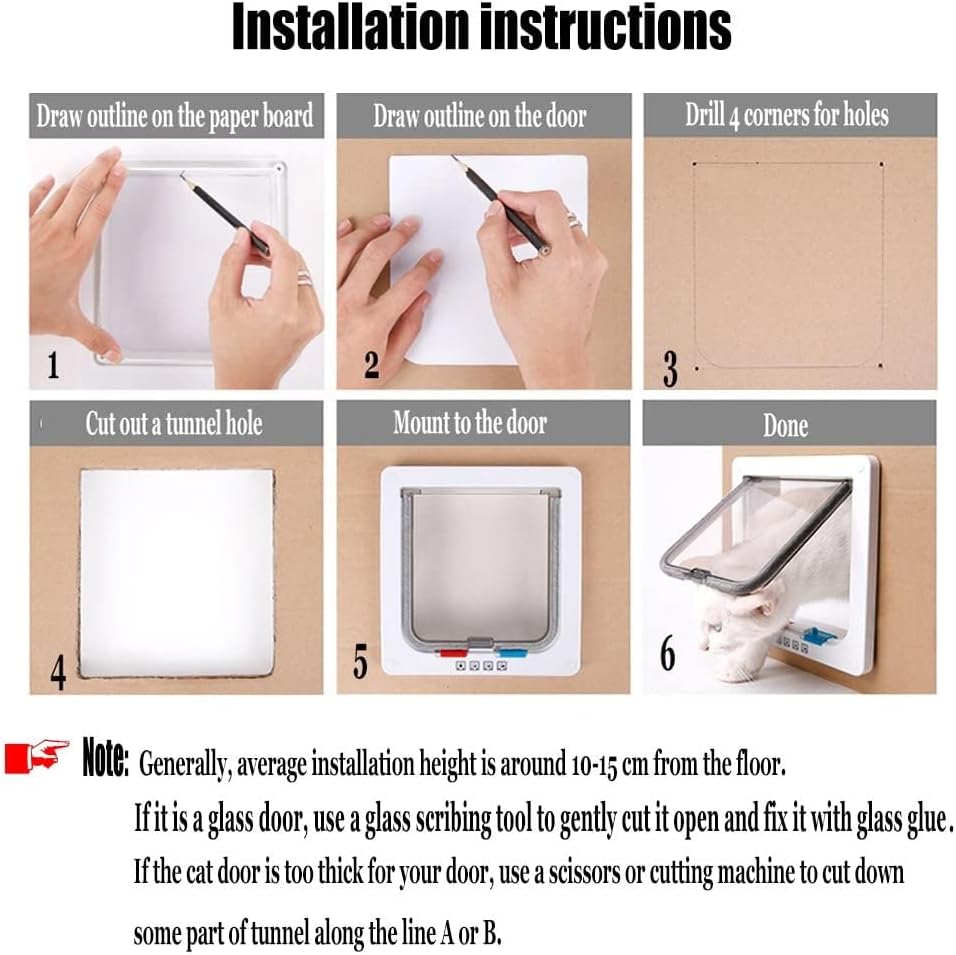 Installation instructions

Draw outline on the paper board

1

Draw outline on the door

2

Drill 4 corners for holes

3

Cut out a tunnel hole

4

Mount to the door

5

Done

6

Note: Generally, average installation height is around 10-15 cm from the floor.
If it is a glass door, use a glass scribing tool to gently cut it open and fix it with glass glue.
If the cat door is too thick for your door, use a scissors or cutting machine to cut down some part of tunnel along the line A or B.