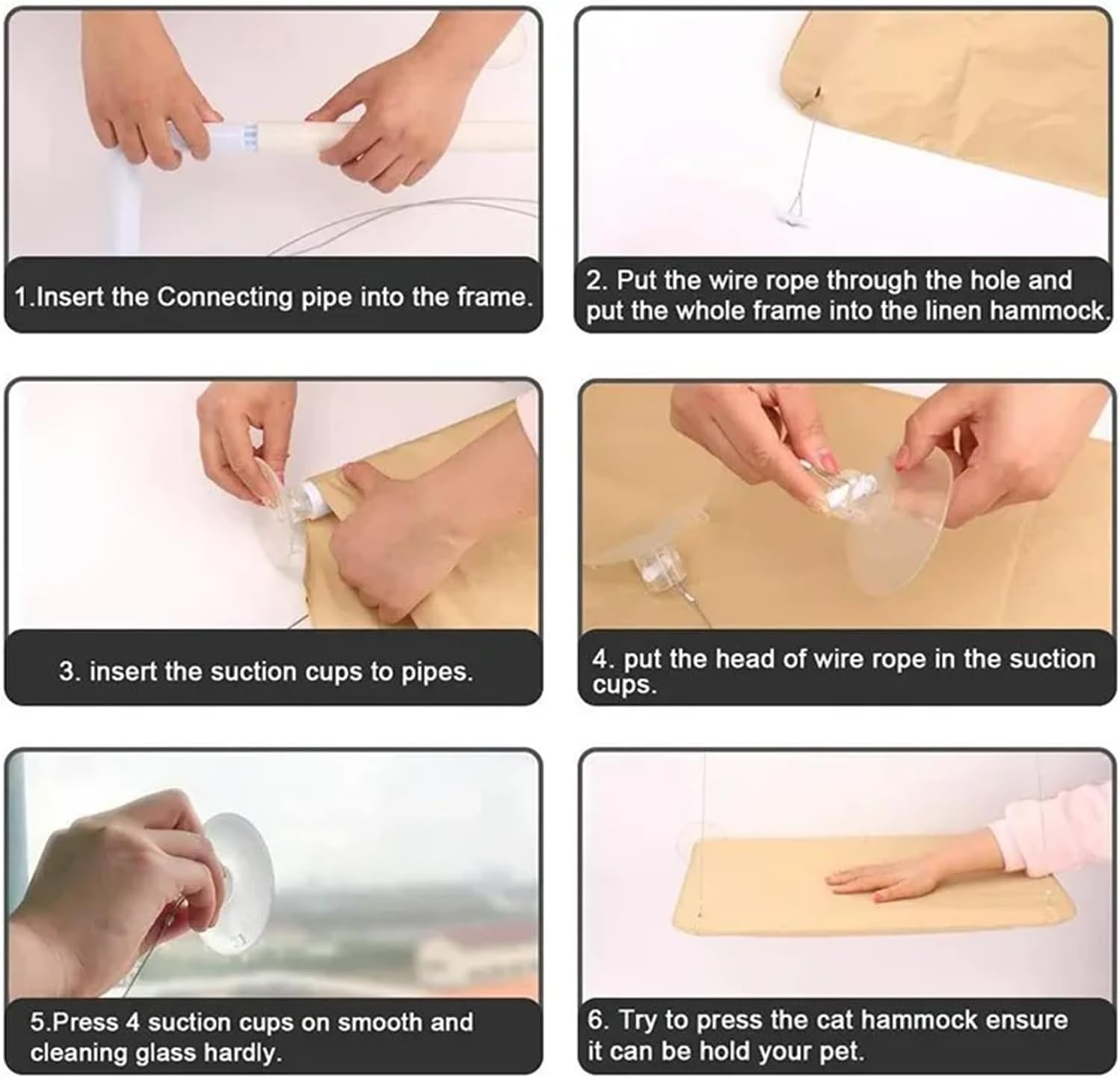 1.Insert the Connecting pipe into the frame.

2. Put the wire rope through the hole and put the whole frame into the linen hammock.

3. insert the suction cups to pipes.

4. put the head of wire rope in the suction cups.

5.Press 4 suction cups on smooth and cleaning glass hardly.

6. Try to press the cat hammock ensure it can be hold your pet.