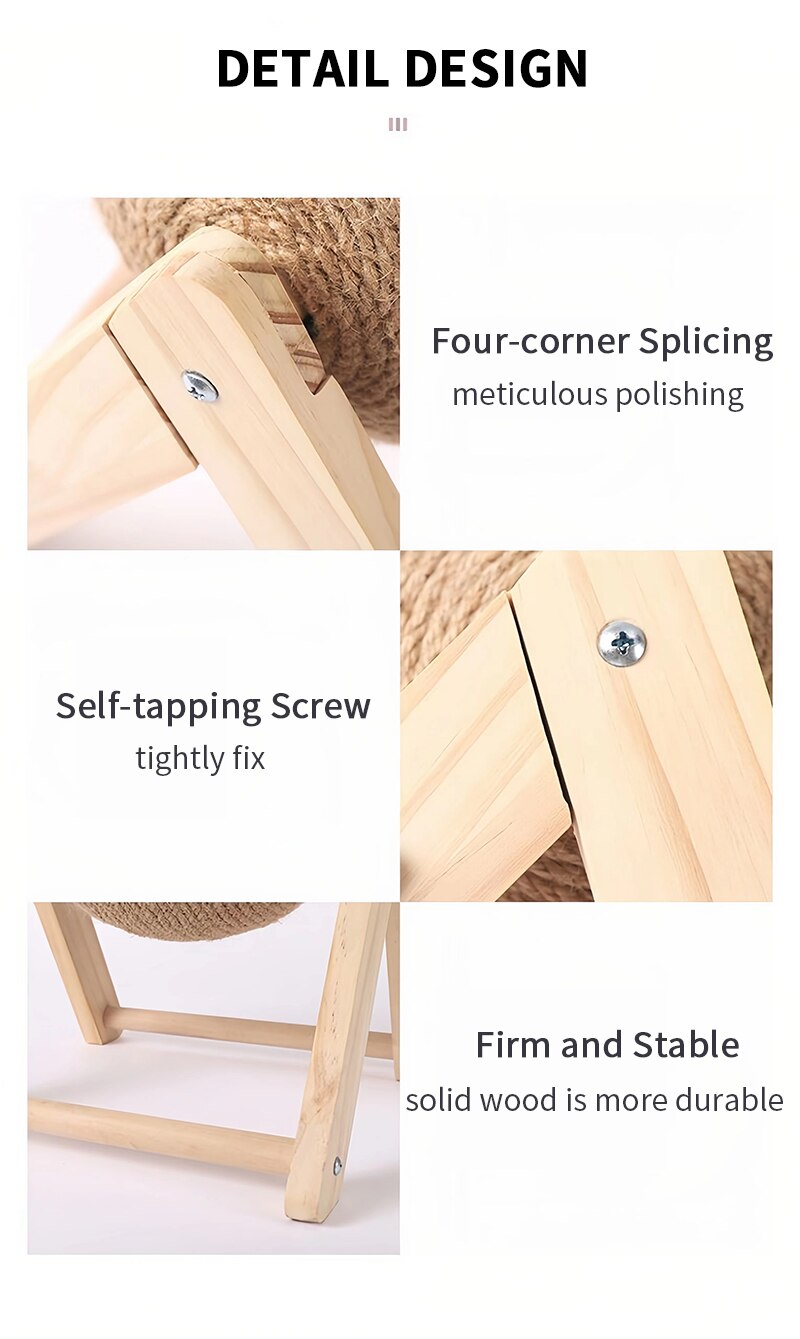 DETAIL DESIGN

Four-corner Splicing
meticulous polishing

Self-tapping Screw
tightly fix

Firm and Stable
solid wood is more durable